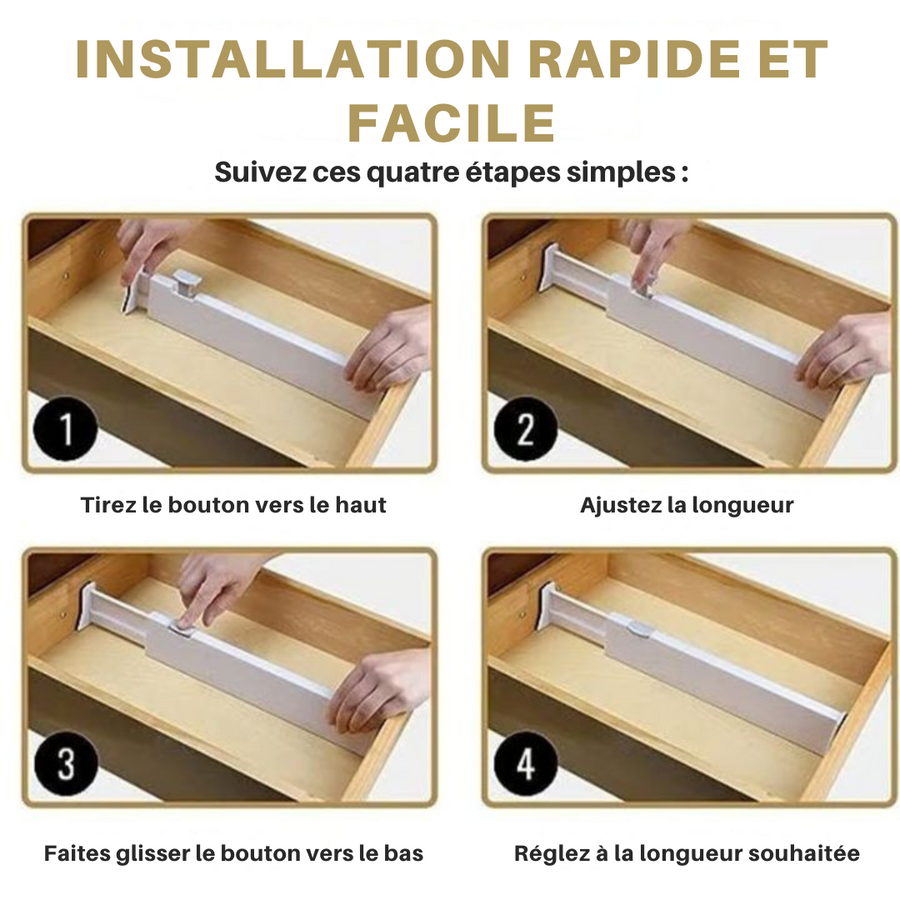 INSTALLATION RAPIDE ET FACILE

Suivez ces quatre étapes simples :

1

Tirez le bouton vers le haut

2

Ajustez la longueur

3

Faites glisser le bouton vers le bas

4

Réglez à la longueur souhaitée